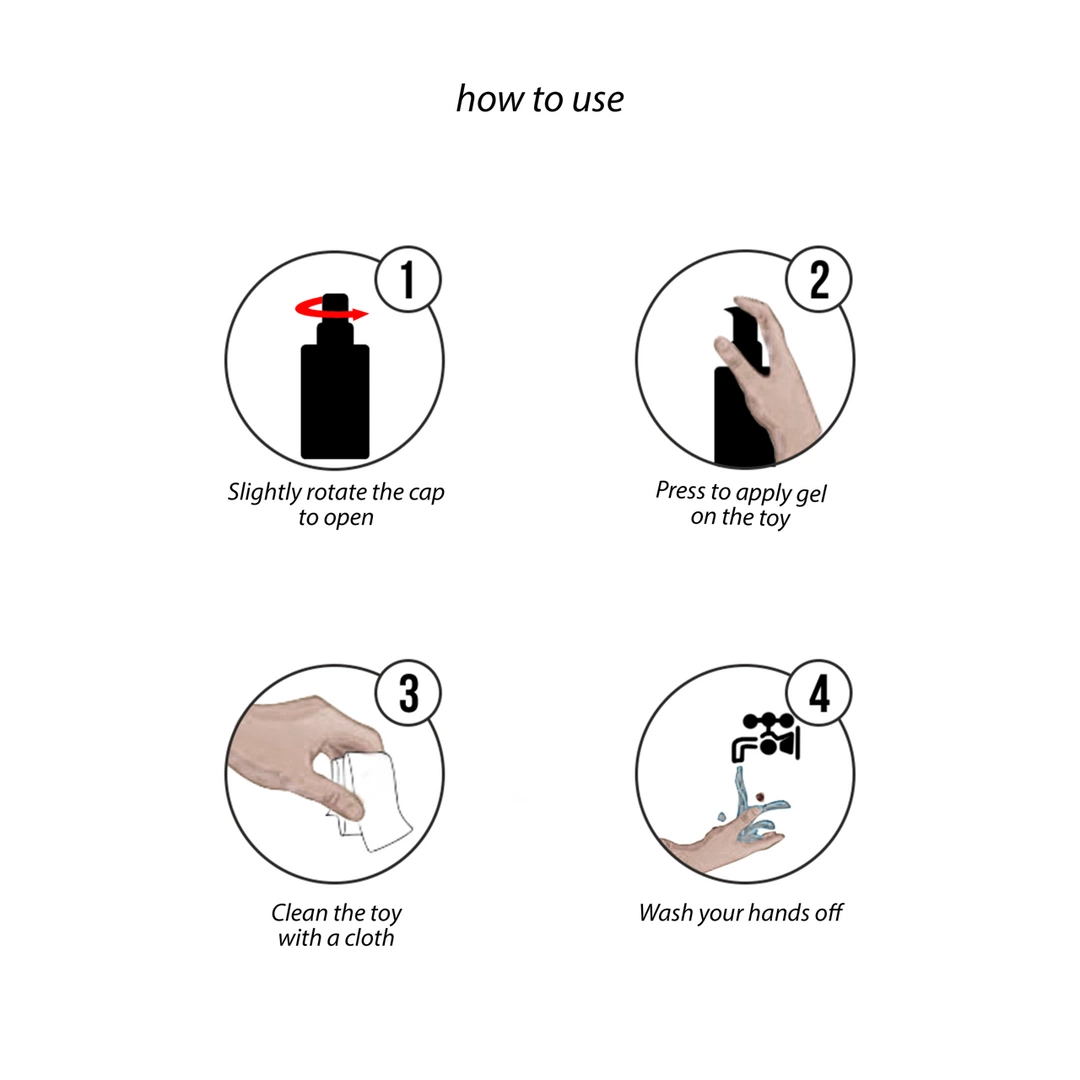 how to use

1

Slightly rotate the cap to open

2

Press to apply gel on the toy

3

Clean the toy with a cloth

4

Wash your hands off